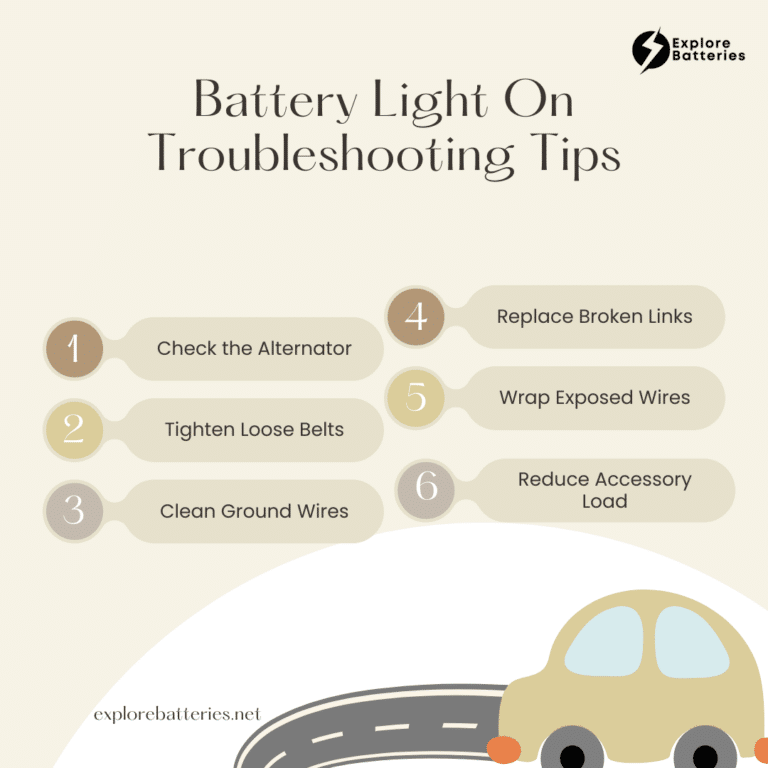 Explore Batteries

Battery Light On Troubleshooting Tips

1 Check the Alternator

2 Tighten Loose Belts

3 Clean Ground Wires

4 Replace Broken Links

5 Wrap Exposed Wires

6 Reduce Accessory Load

explorebatteries.net